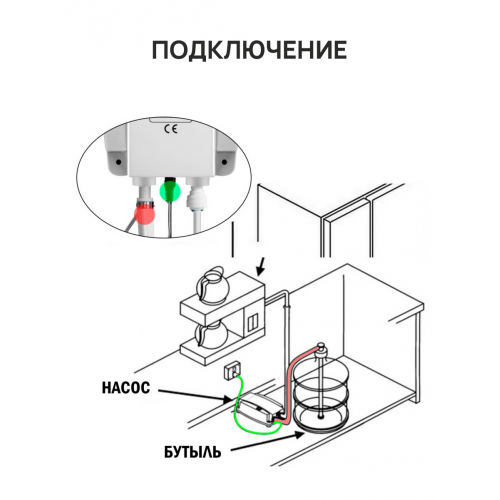 ПОДКЛЮЧЕНИЕ

CE

НАСОС

БУТЫЛЬ